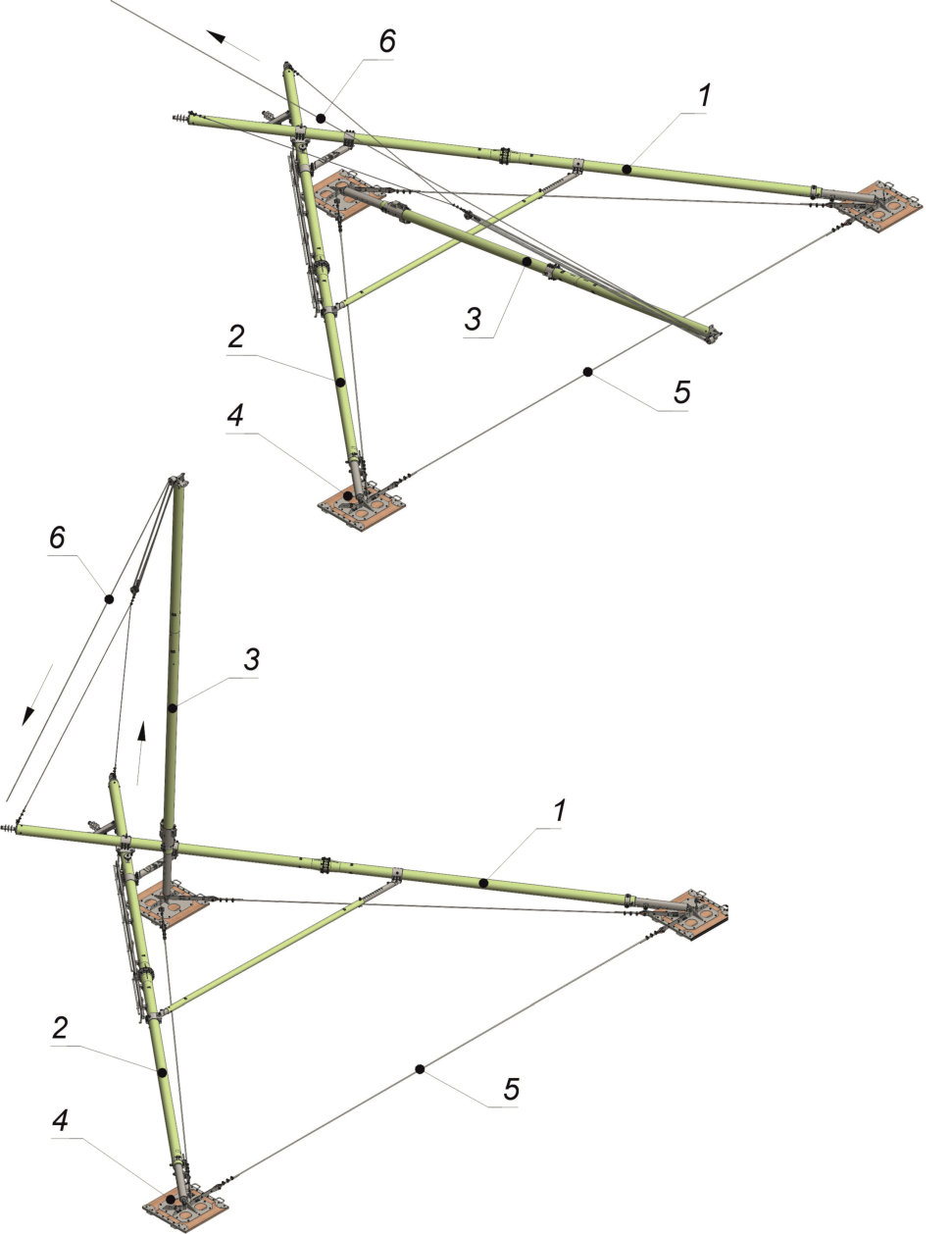 6
1
3
2
5
4
6
3
1
2
5
4